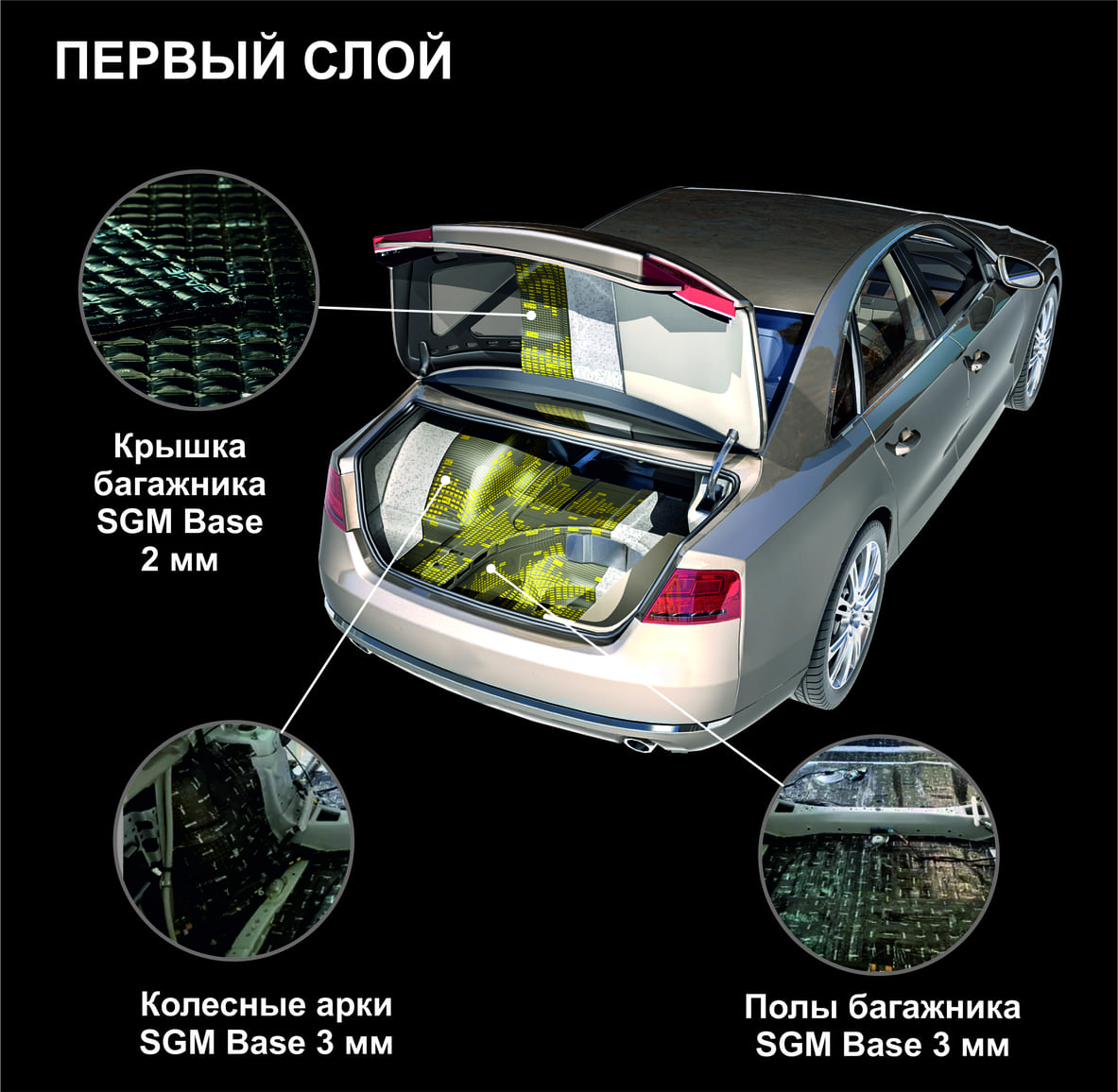 ПЕРВЫЙ СЛОЙ

Крышка багажника SGM Base 2 мм

Колесные арки SGM Base 3 мм

Полы багажника SGM Base 3 мм