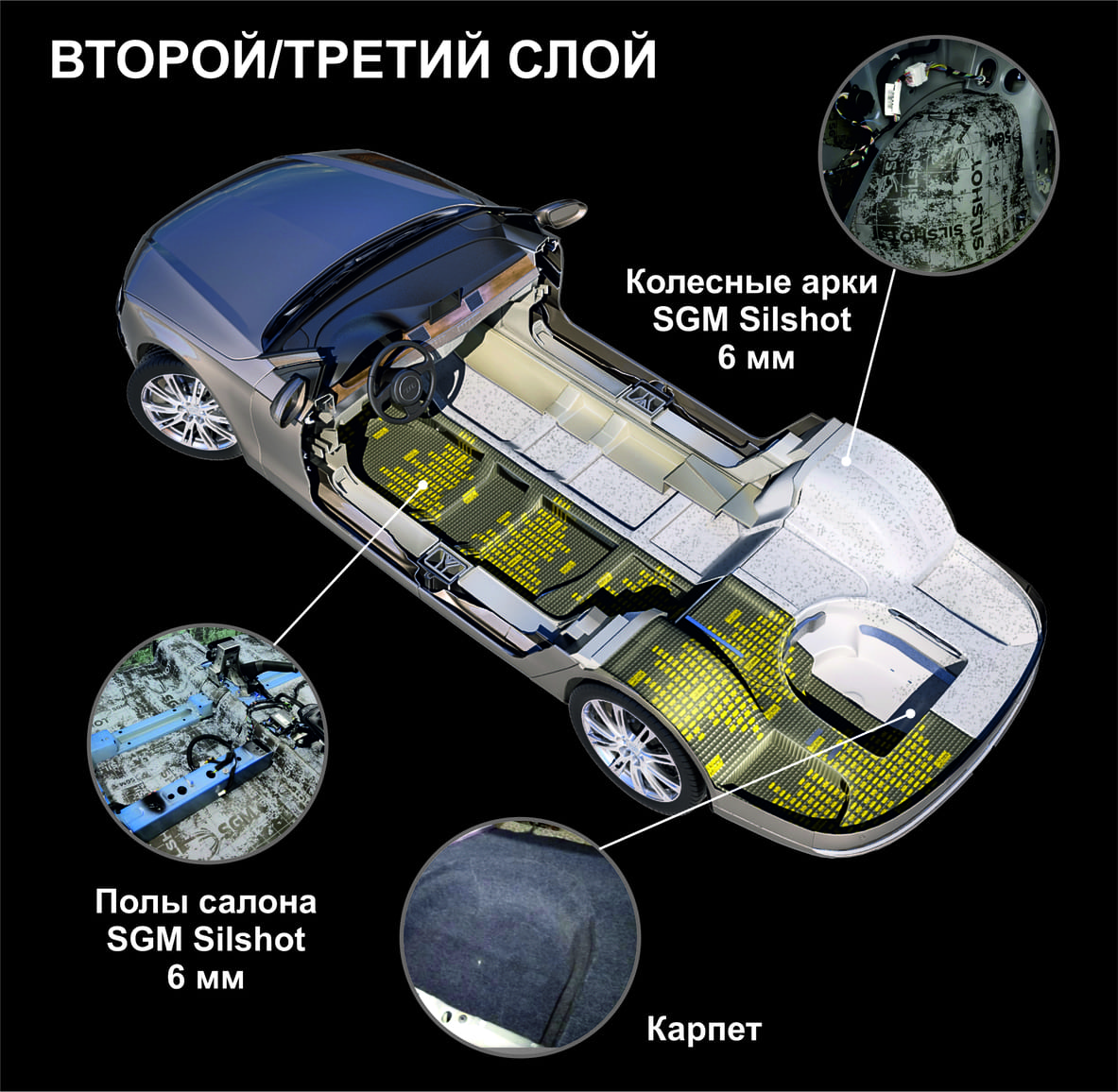 ВТОРОЙ/ТРЕТИЙ СЛОЙ

Колесные арки
SGM Silshot
6 мм

Полы салона
SGM Silshot
6 мм

Карпет