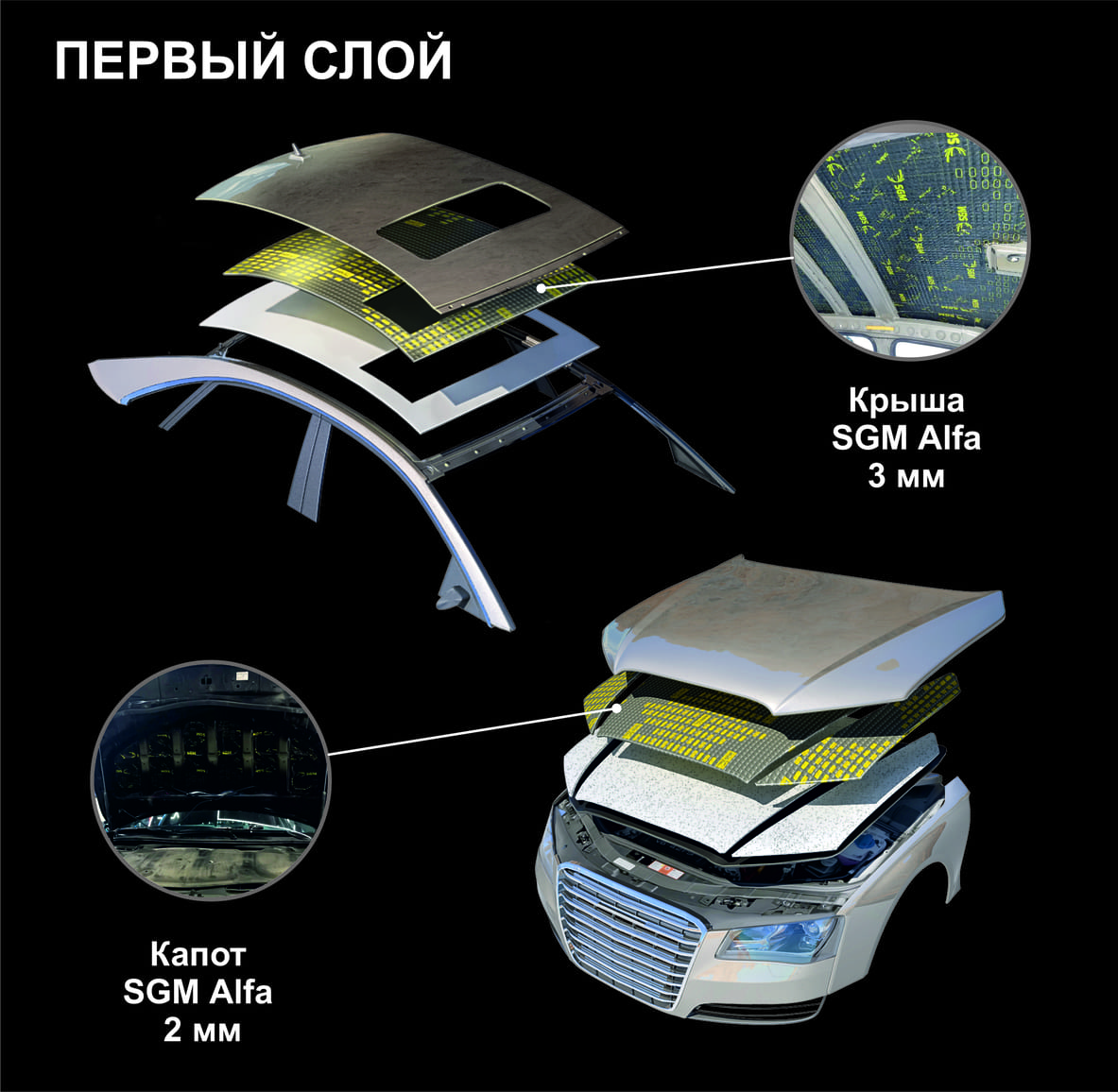 ПЕРВЫЙ СЛОЙ

Крыша
SGM Alfa
3 мм

Капот
SGM Alfa
2 мм