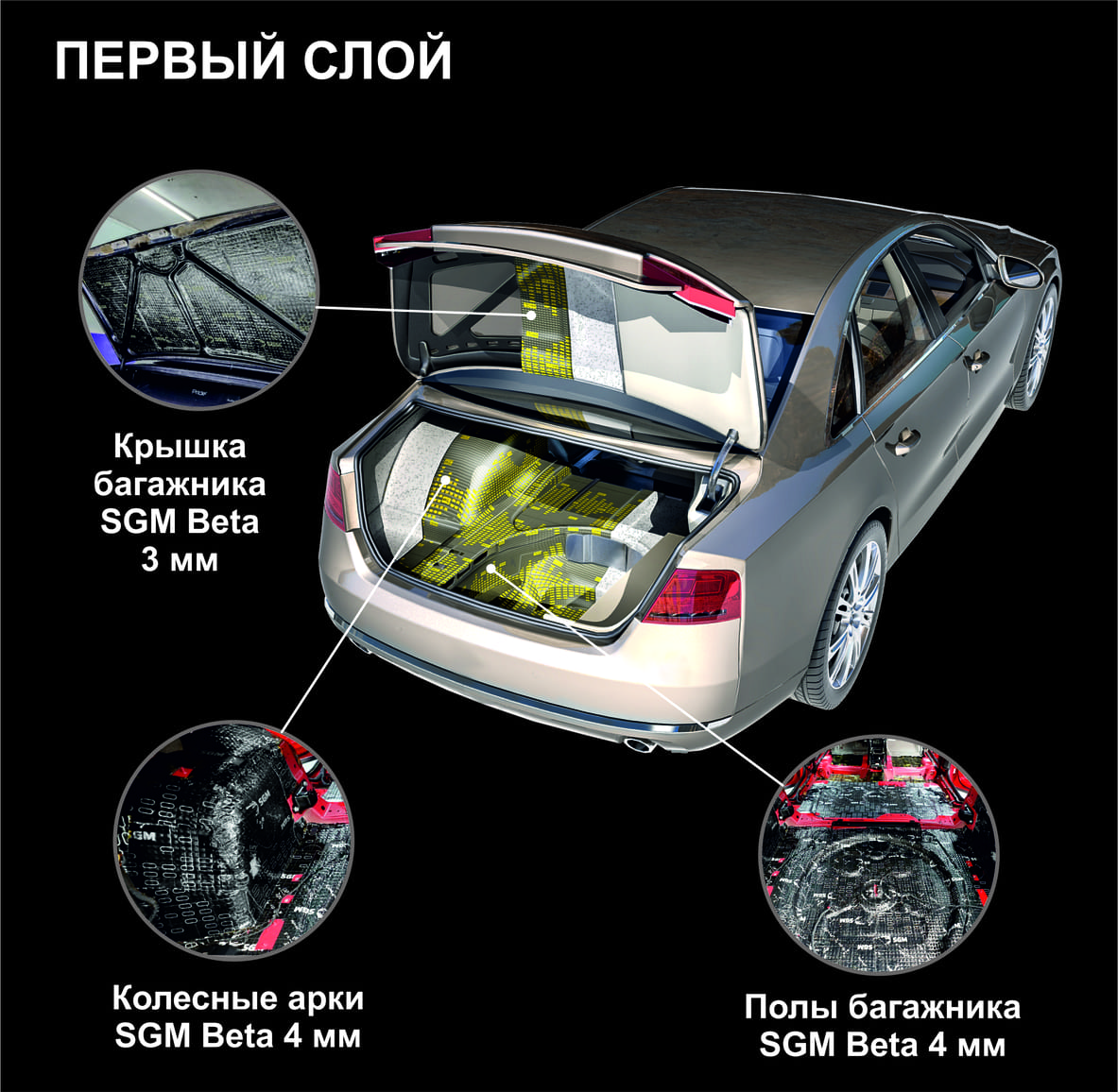 ПЕРВЫЙ СЛОЙ

Крышка багажника SGM Beta 3 мм

Колесные арки SGM Beta 4 мм

Полы багажника SGM Beta 4 мм