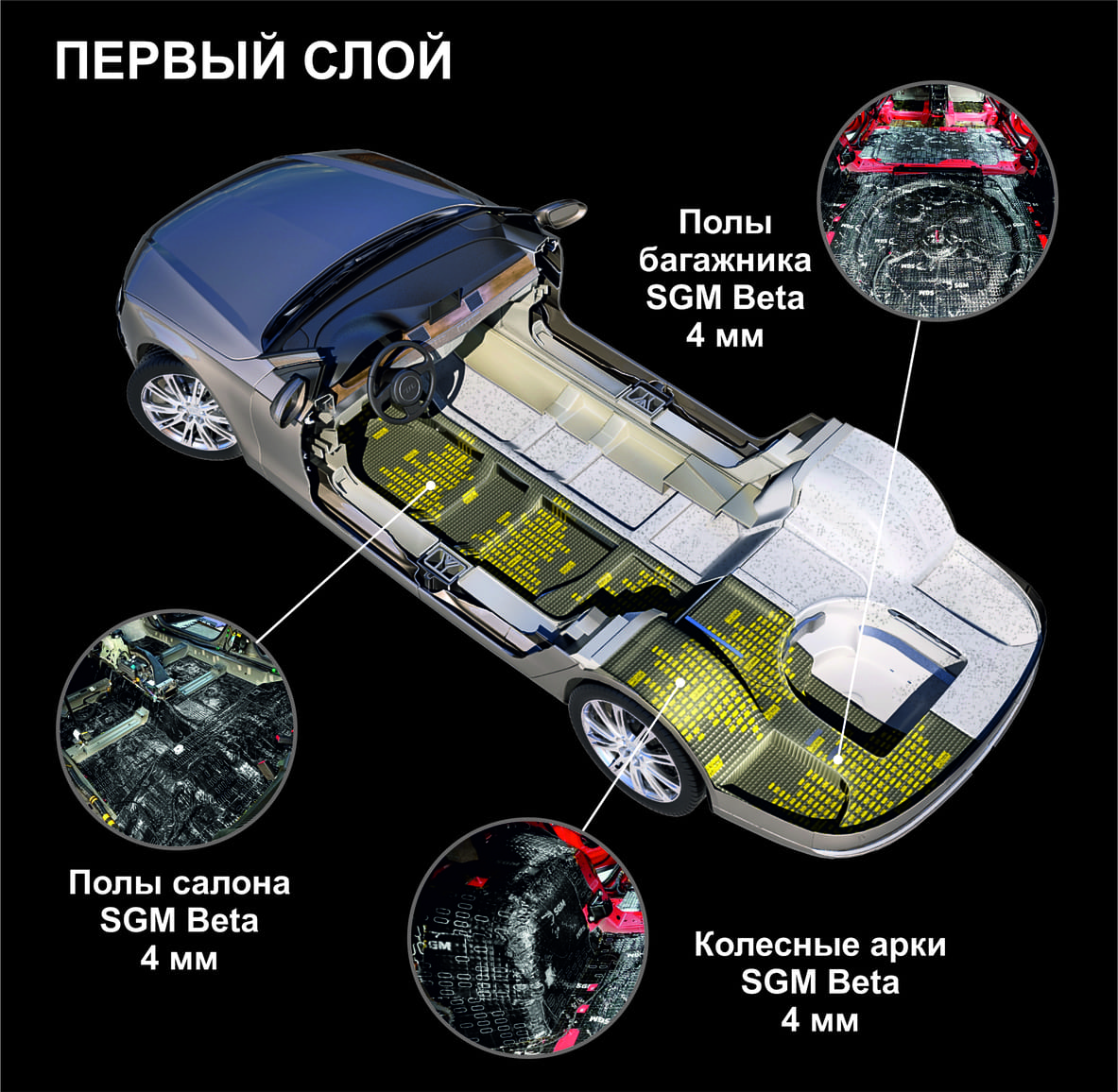 ПЕРВЫЙ СЛОЙ

Полы багажника SGM Beta 4 мм

Полы салона SGM Beta 4 мм

Колесные арки SGM Beta 4 мм