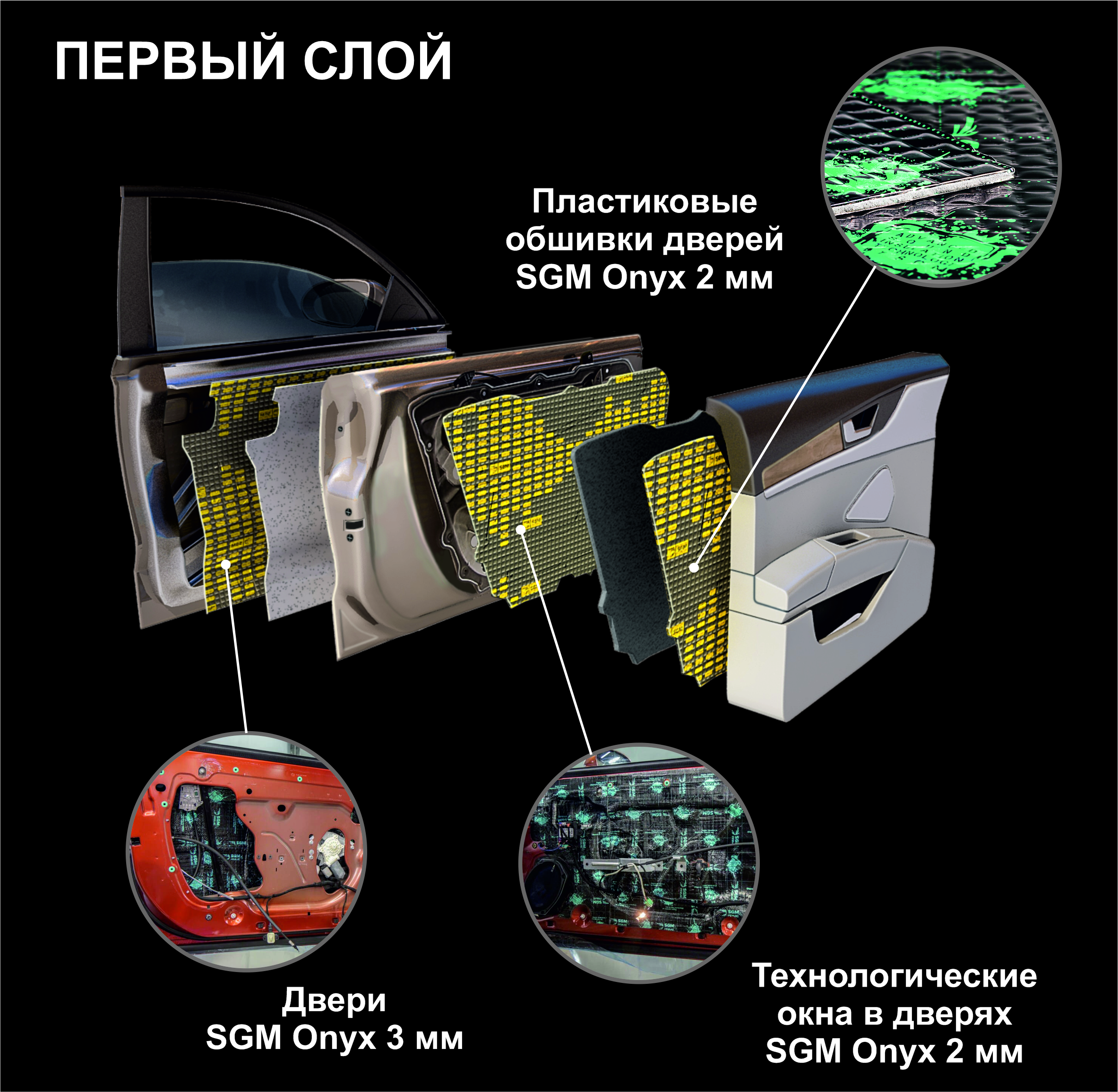 ПЕРВЫЙ СЛОЙ

Пластиковые обшивки дверей SGM Onyx 2 мм

Двери SGM Onyx 3 мм

Технологические окна в дверях SGM Onyx 2 мм