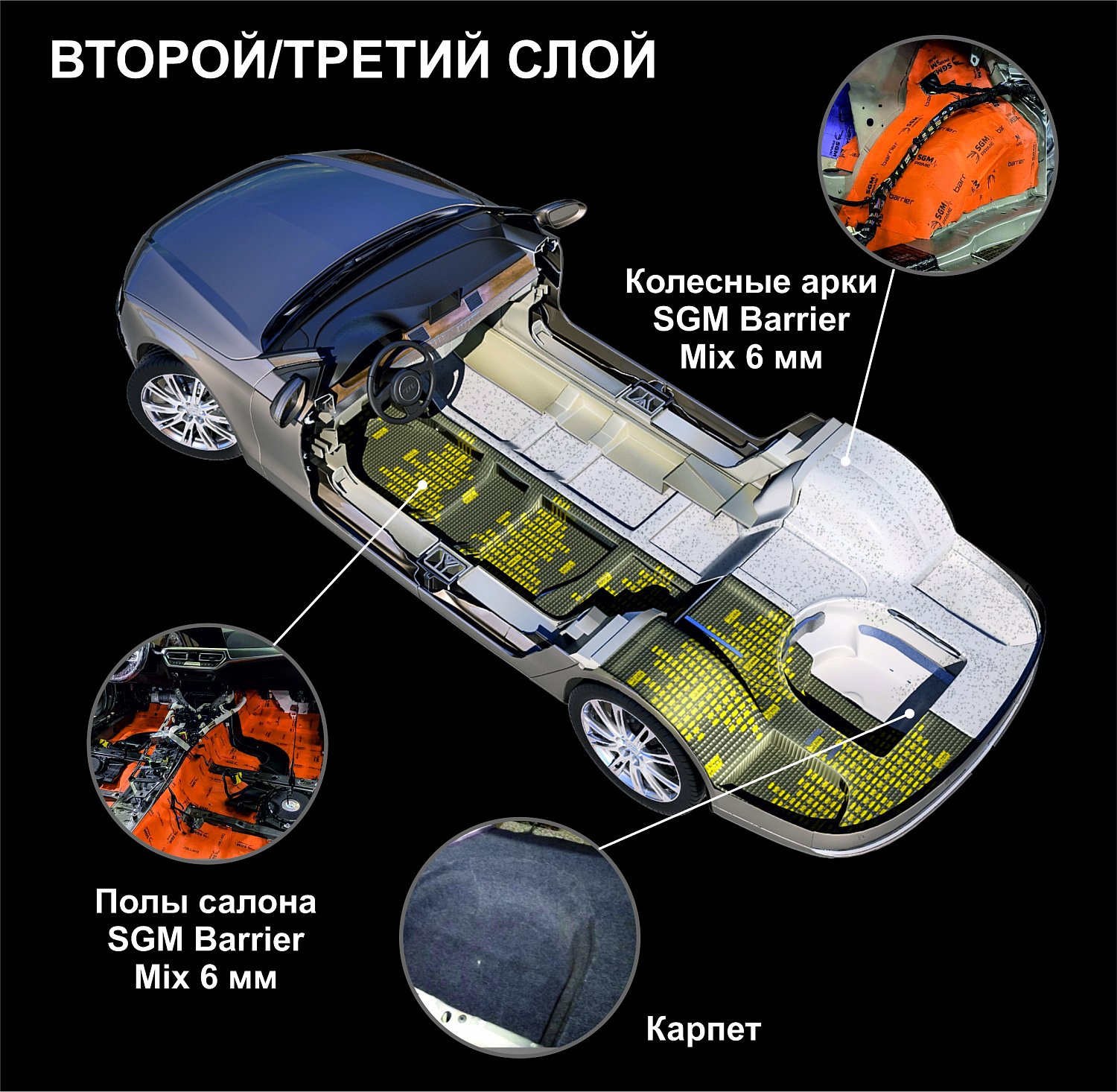 ВТОРОЙ/ТРЕТИЙ СЛОЙ

Колесные арки
SGM Barrier
Mix 6 мм

Полы салона
SGM Barrier
Mix 6 мм

Карпет